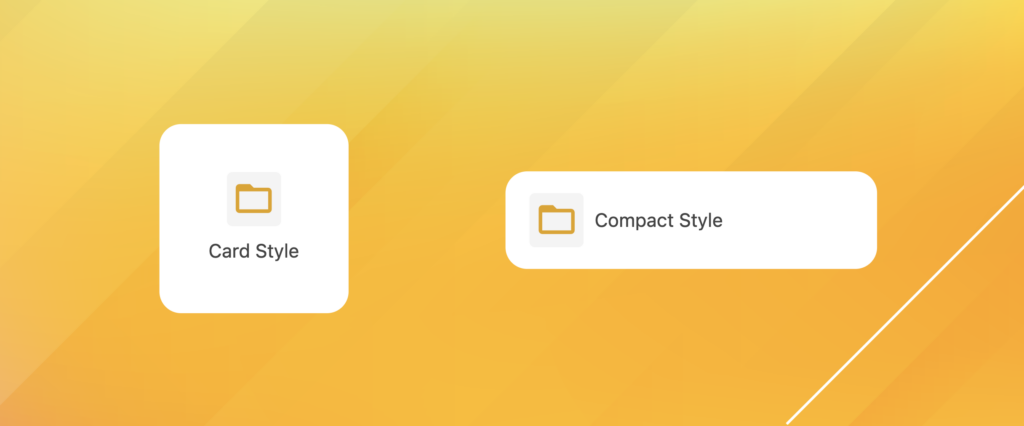 Card Style

Compact Style